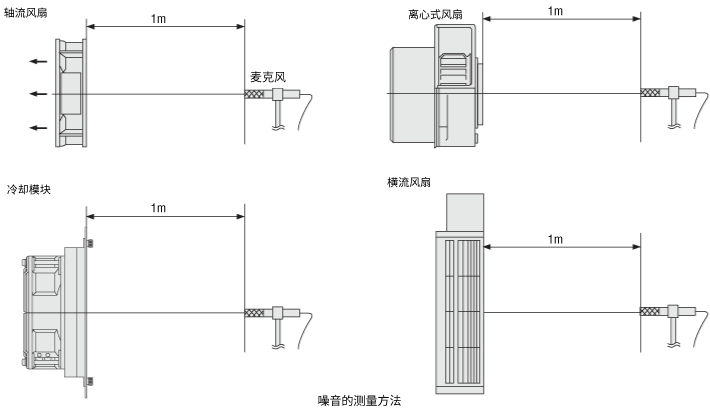 轴流风扇

1m

麦克风

离心式风扇

1m

冷却模块

1m

横流风扇

1m

噪音的测量方法